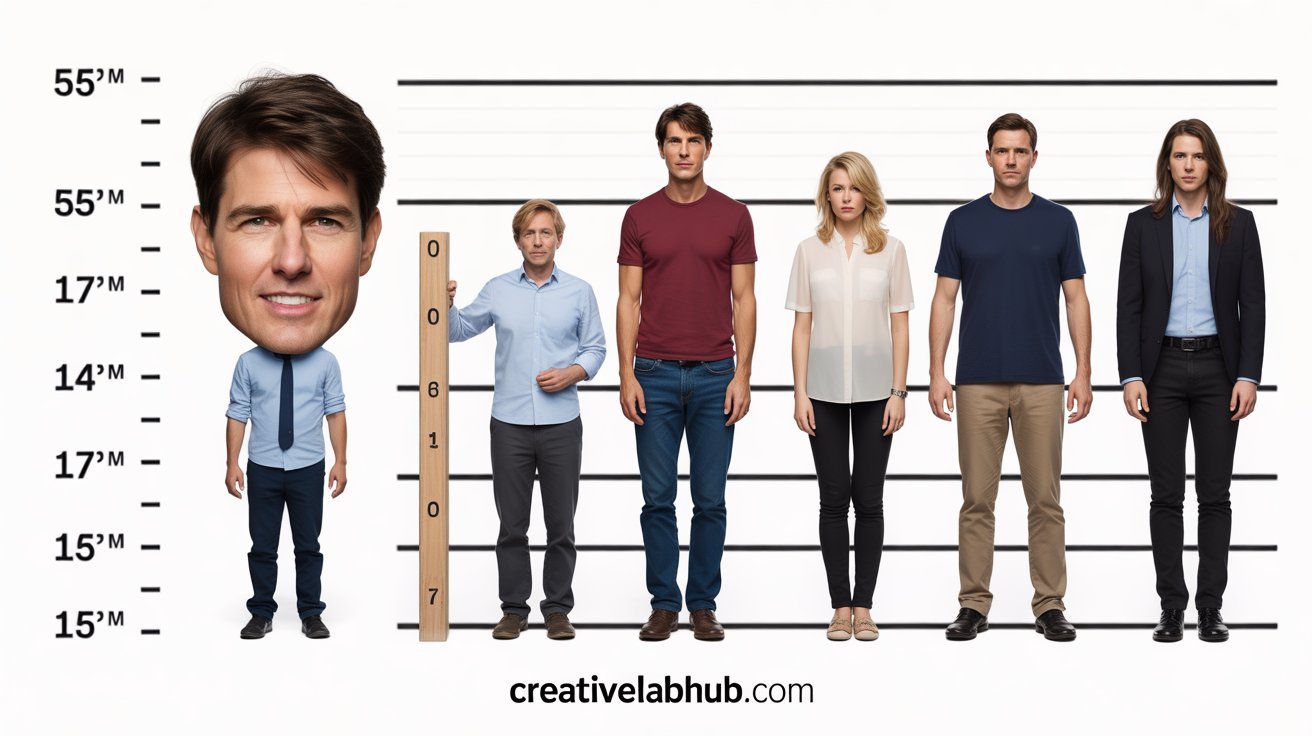 55'M
55'M
17'M
14'M
17'M
15'M
15'M

0
0
6
1
0
7

creativelabhub.com