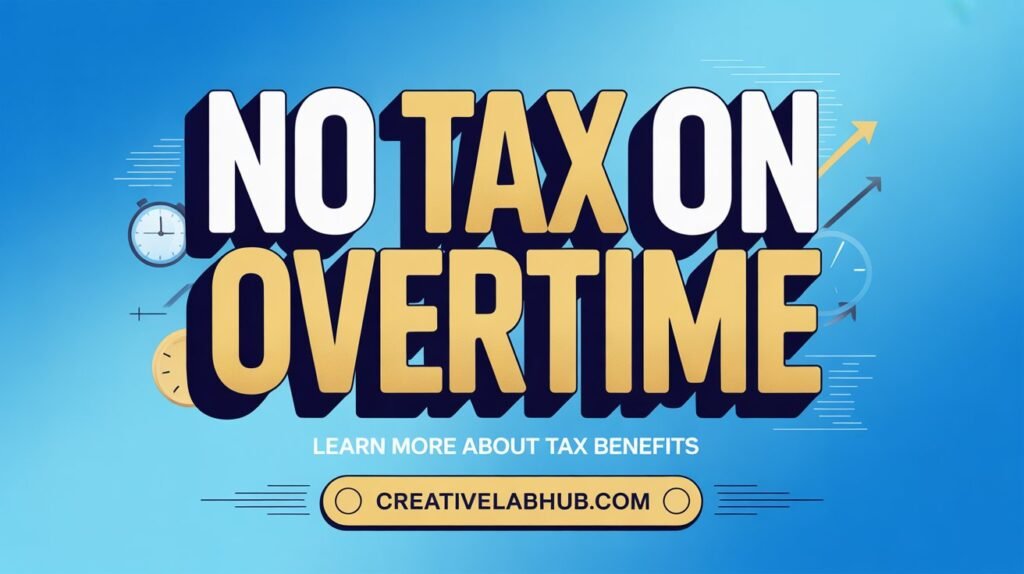 NO TAX ON OVERTIME

LEARN MORE ABOUT TAX BENEFITS

CREATIVELABHUB.COM