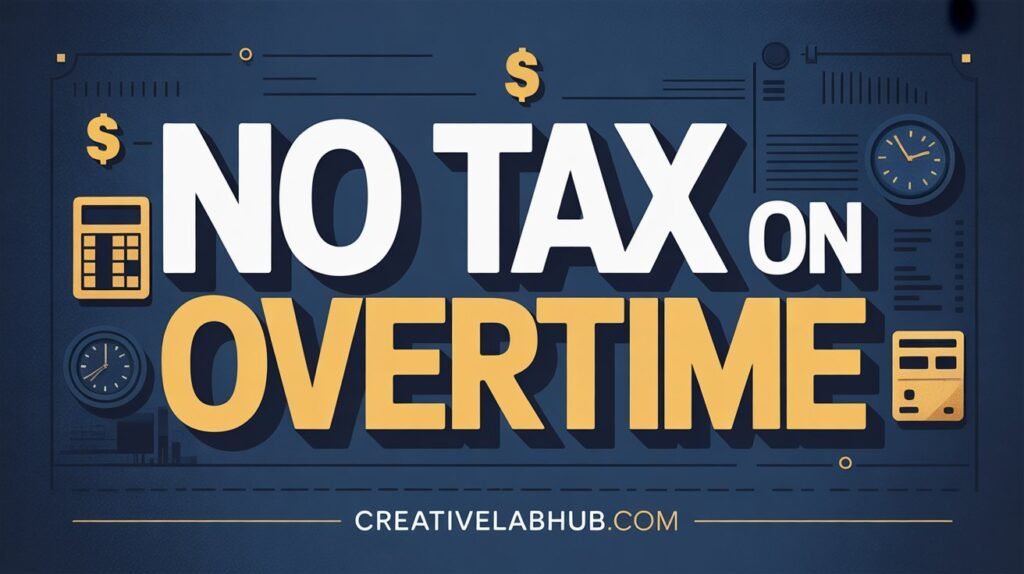 $

$

NO TAX ON OVERTIME

CREATIVELABHUB.COM