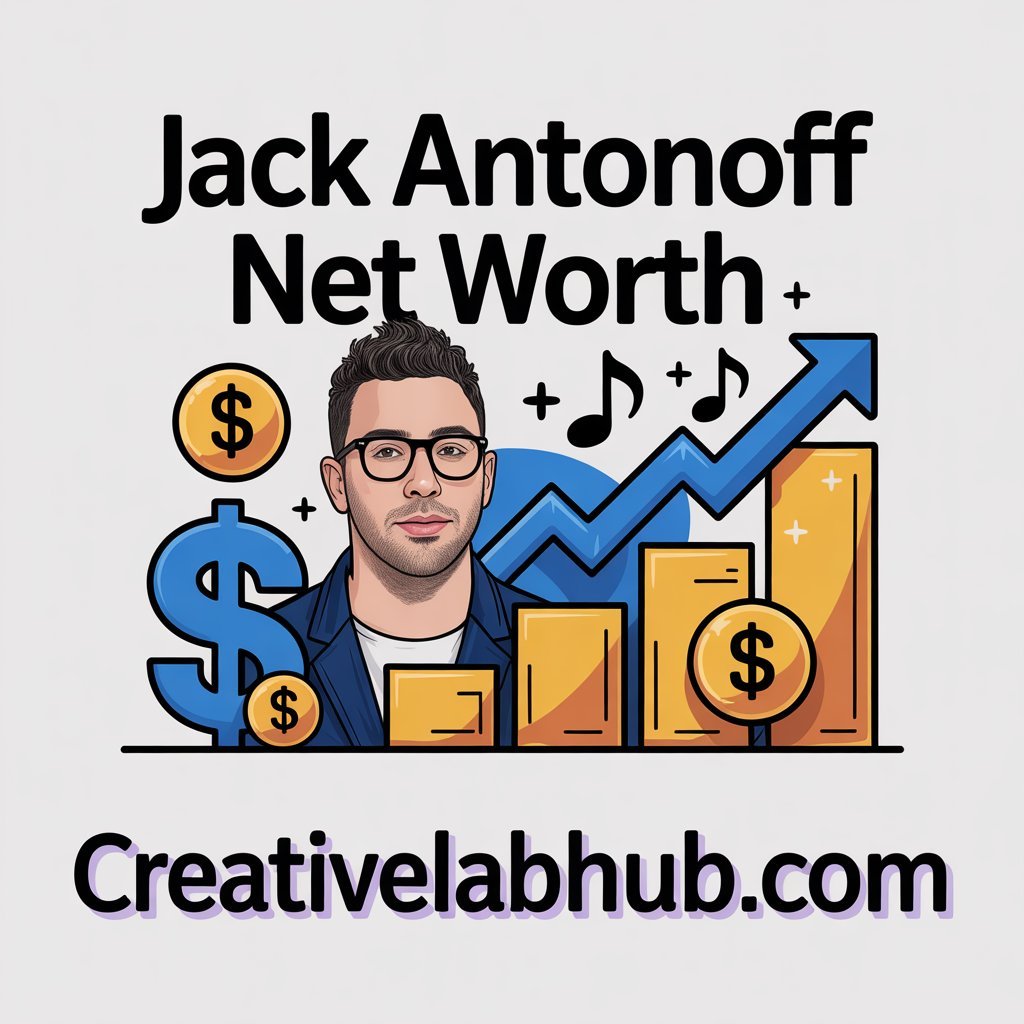 Jack Antonoff Net Worth

$

$

$

$

Creativelabhub.com