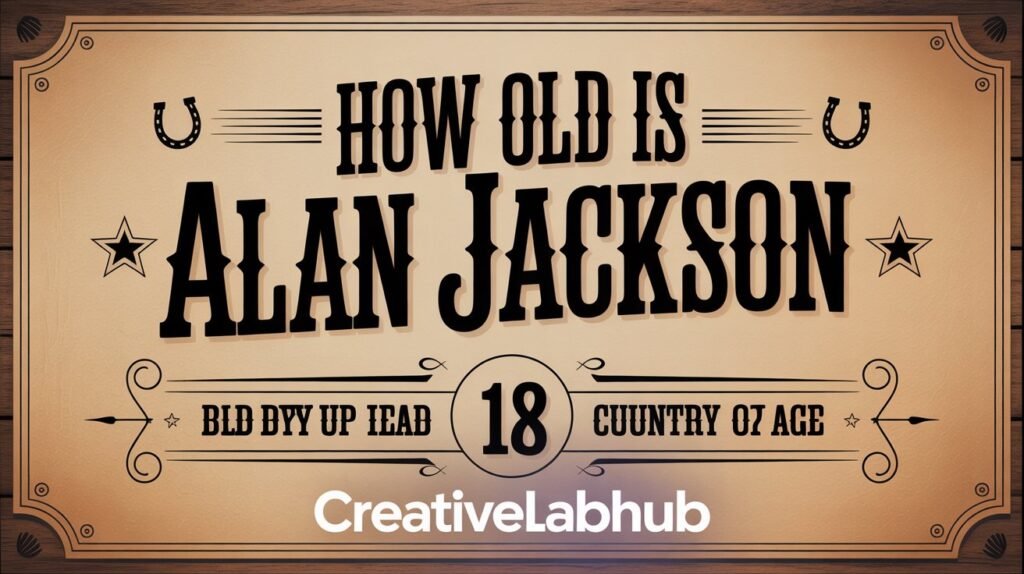 HOW OLD IS
ALAN JACKSON

BLD DYY UP IEAD 18 CUUNTRY O7 AGE

CreativeLabhub